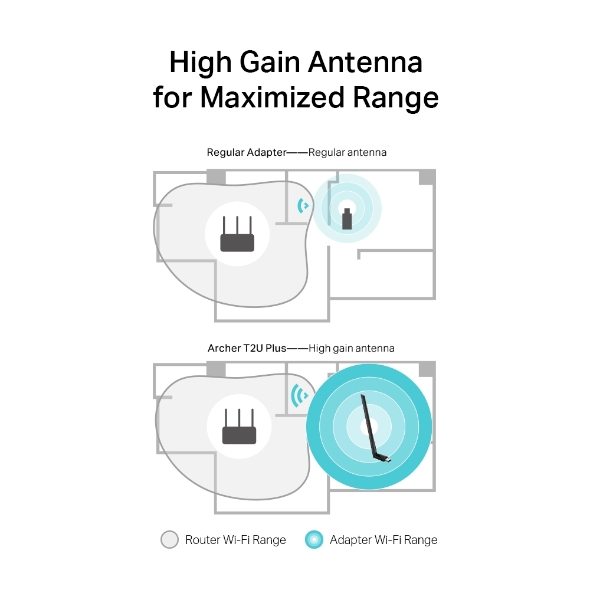 High Gain Antenna for Maximized Range

Regular Adapter——Regular antenna

Archer T2U Plus——High gain antenna

Router Wi-Fi Range

Adapter Wi-Fi Range